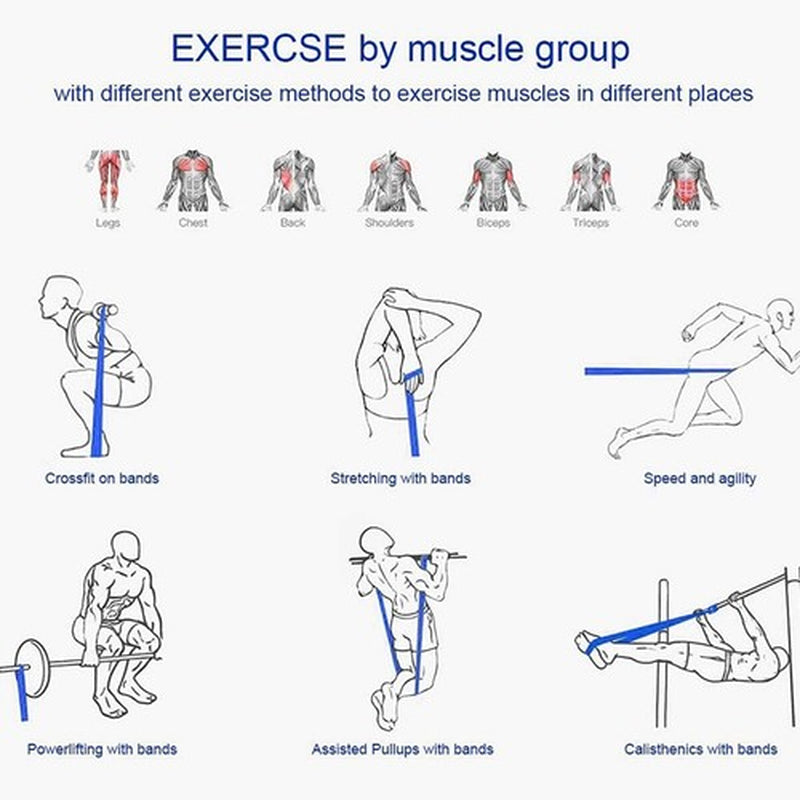 EXERCSE by muscle group

with different exercise methods to exercise muscles in different places

Legs
Chest
Back
Shoulders
Biceps
Triceps
Core

Crossfit on bands

Stretching with bands

Speed and agility

Powerlifting with bands

Assisted Pullups with bands

Calisthenics with bands